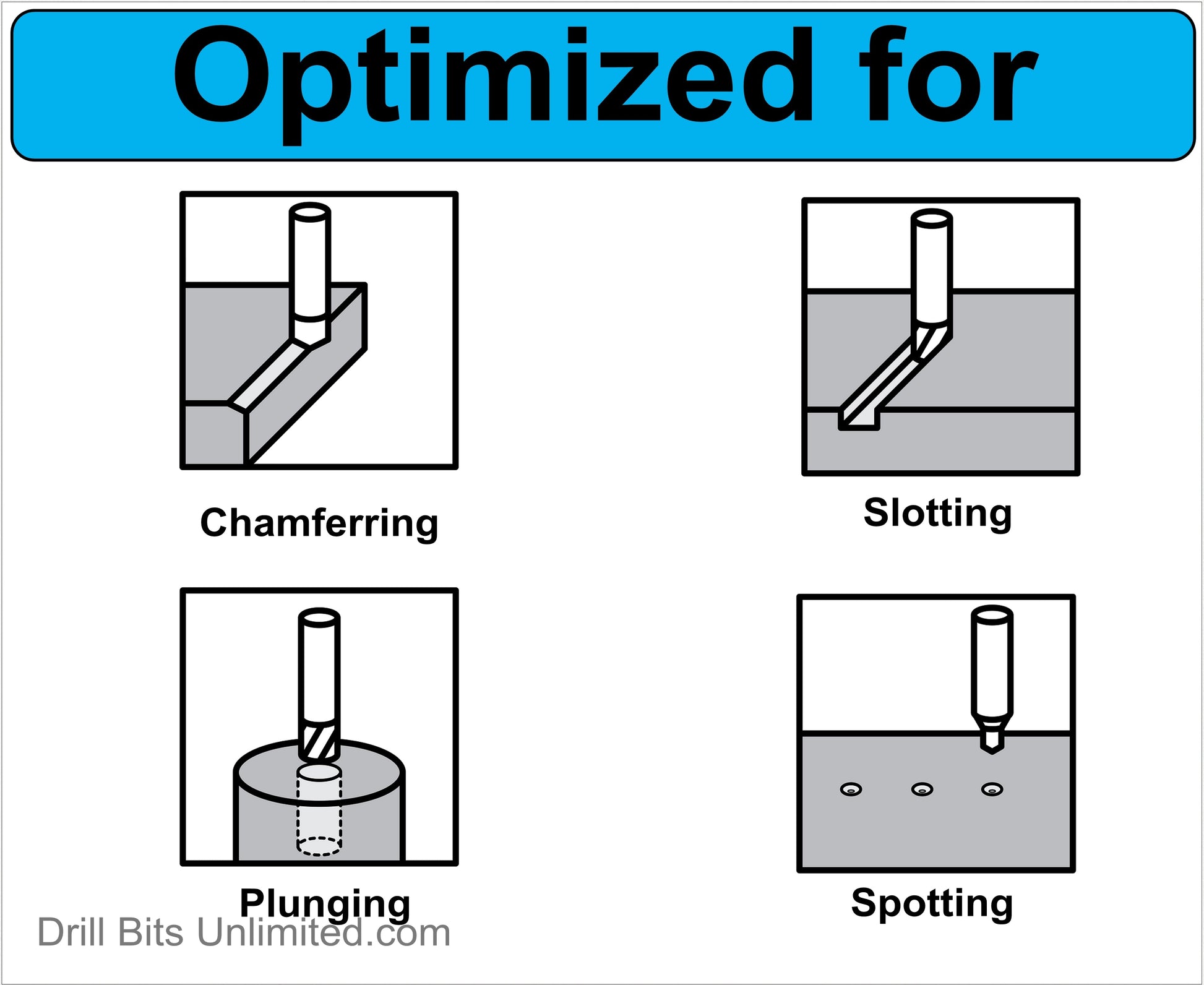 Optimized for

Chamferring

Slotting

Plunging

Spotting

Drill Bits Unlimited.com